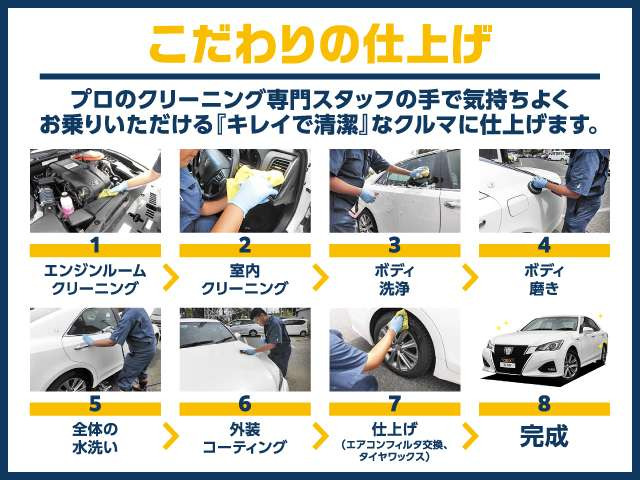 こだわりの仕上げ

プロのクリーニング専門スタッフの手で気持ちよくお乗りいただける『キレイで清潔』なクルマに仕上げます。

1
エンジンルームクリーニング

2
室内クリーニング

3
ボディ洗浄

4
ボディ磨き

5
全体の水洗い

6
外装コーティング

7
仕上げ
（エアコンフィルタ交換、タイヤワックス）

8
完成